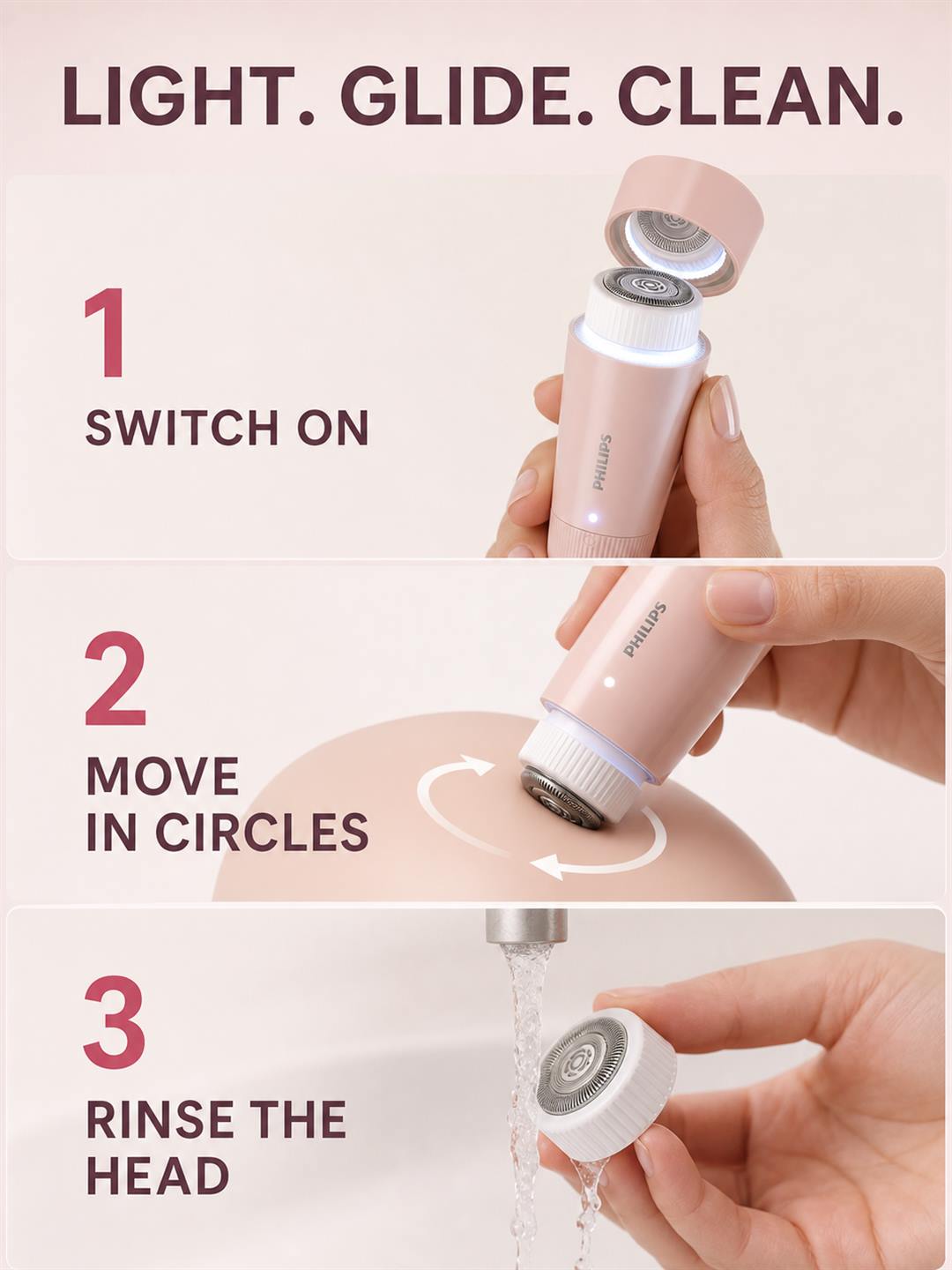 LIGHT. GLIDE. CLEAN.

1

SWITCH ON

PHILIPS

2

MOVE IN CIRCLES

PHILIPS

3

RINSE THE HEAD