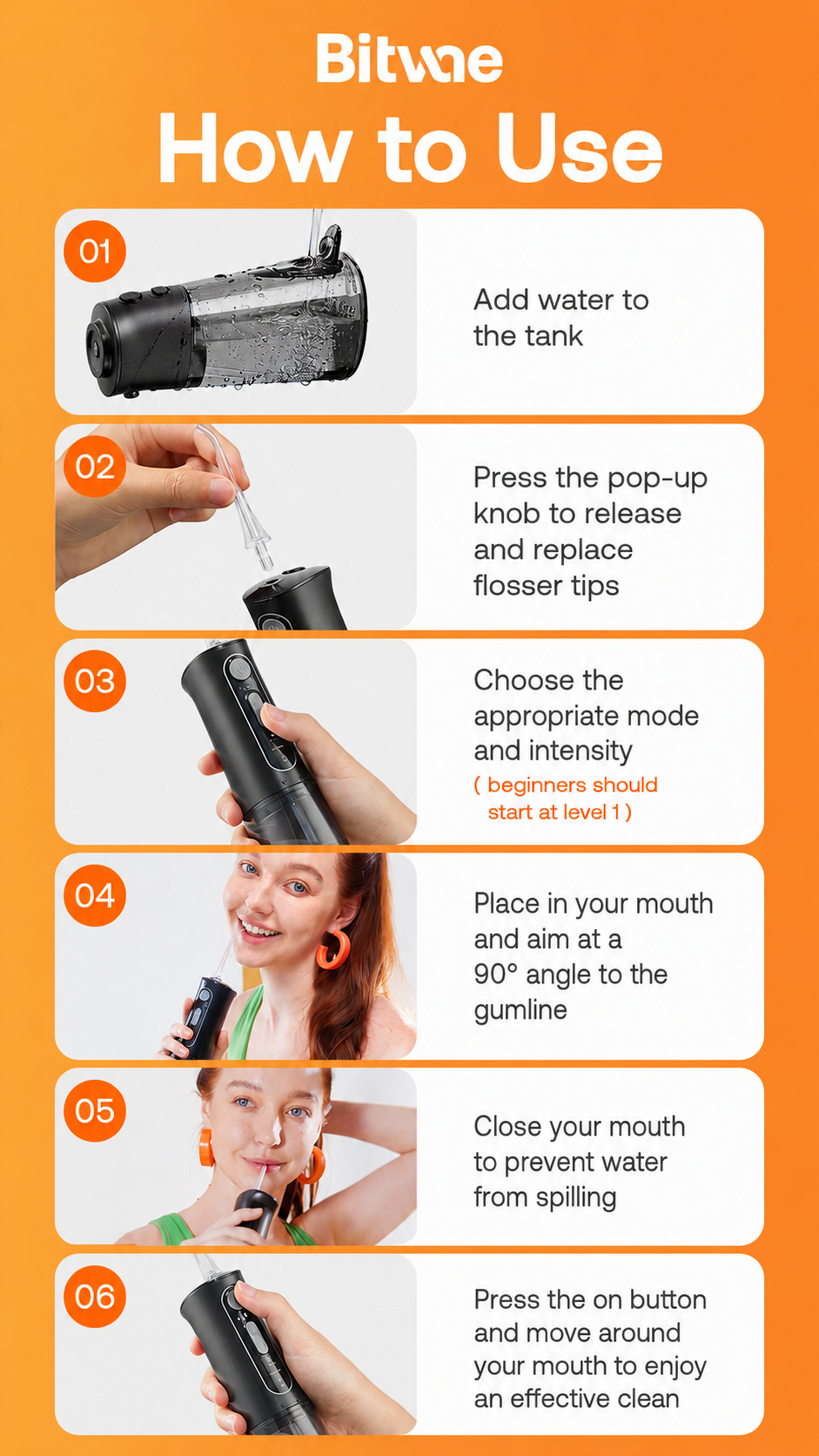 Bitvae

How to Use

01

Add water to the tank

02

Press the pop-up knob to release and replace flosser tips

03

Choose the appropriate mode and intensity

( beginners should start at level 1 )

04

Place in your mouth and aim at a 90° angle to the gumline

05

Close your mouth to prevent water from spilling

06

Press the on button and move around your mouth to enjoy an effective clean