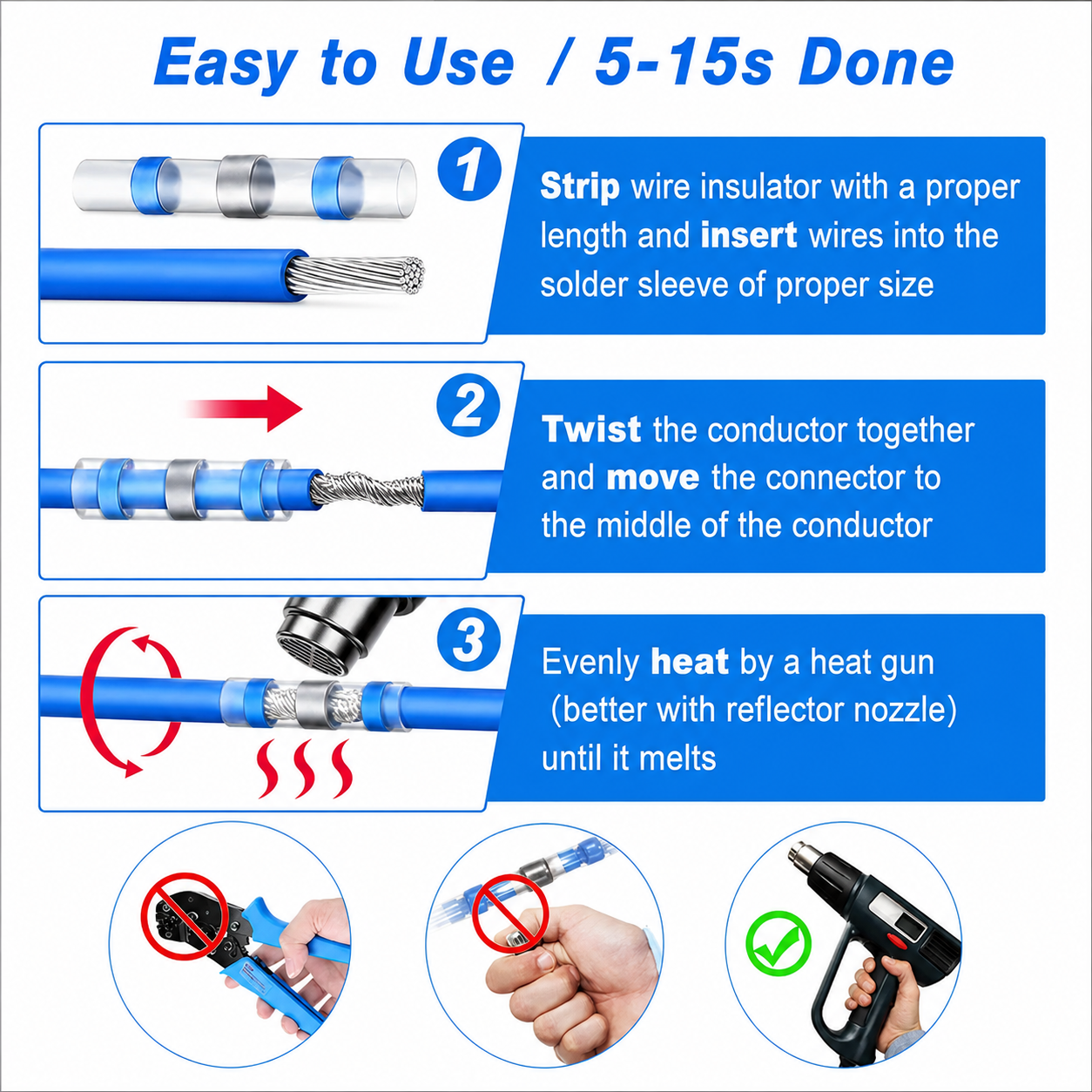 Easy to Use / 5-15s Done

1

Strip wire insulator with a proper length and insert wires into the solder sleeve of proper size

2

Twist the conductor together and move the connector to the middle of the conductor

3

Evenly heat by a heat gun (better with reflector nozzle) until it melts