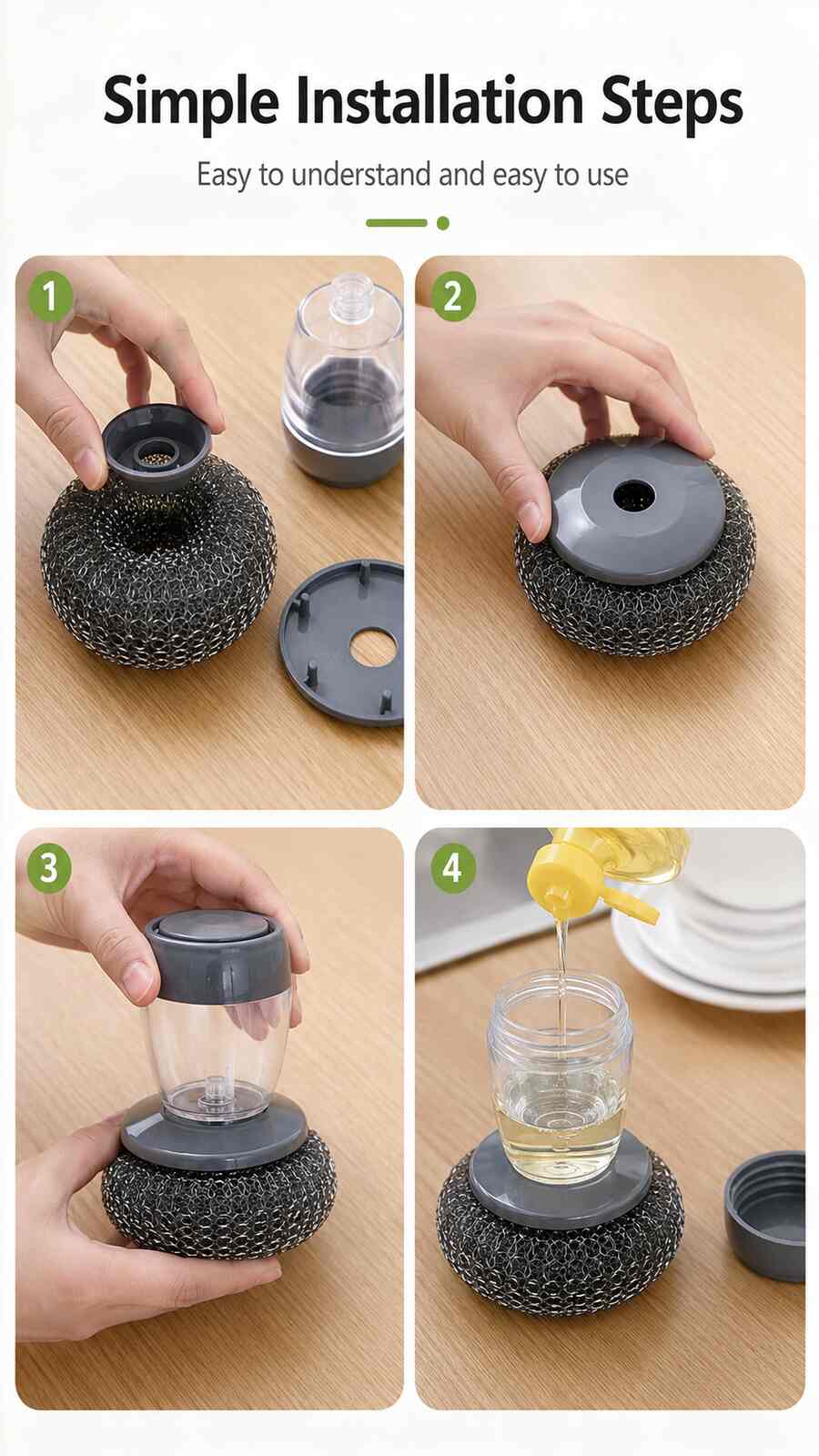 Simple Installation Steps

Easy to understand and easy to use

1

2

3

4