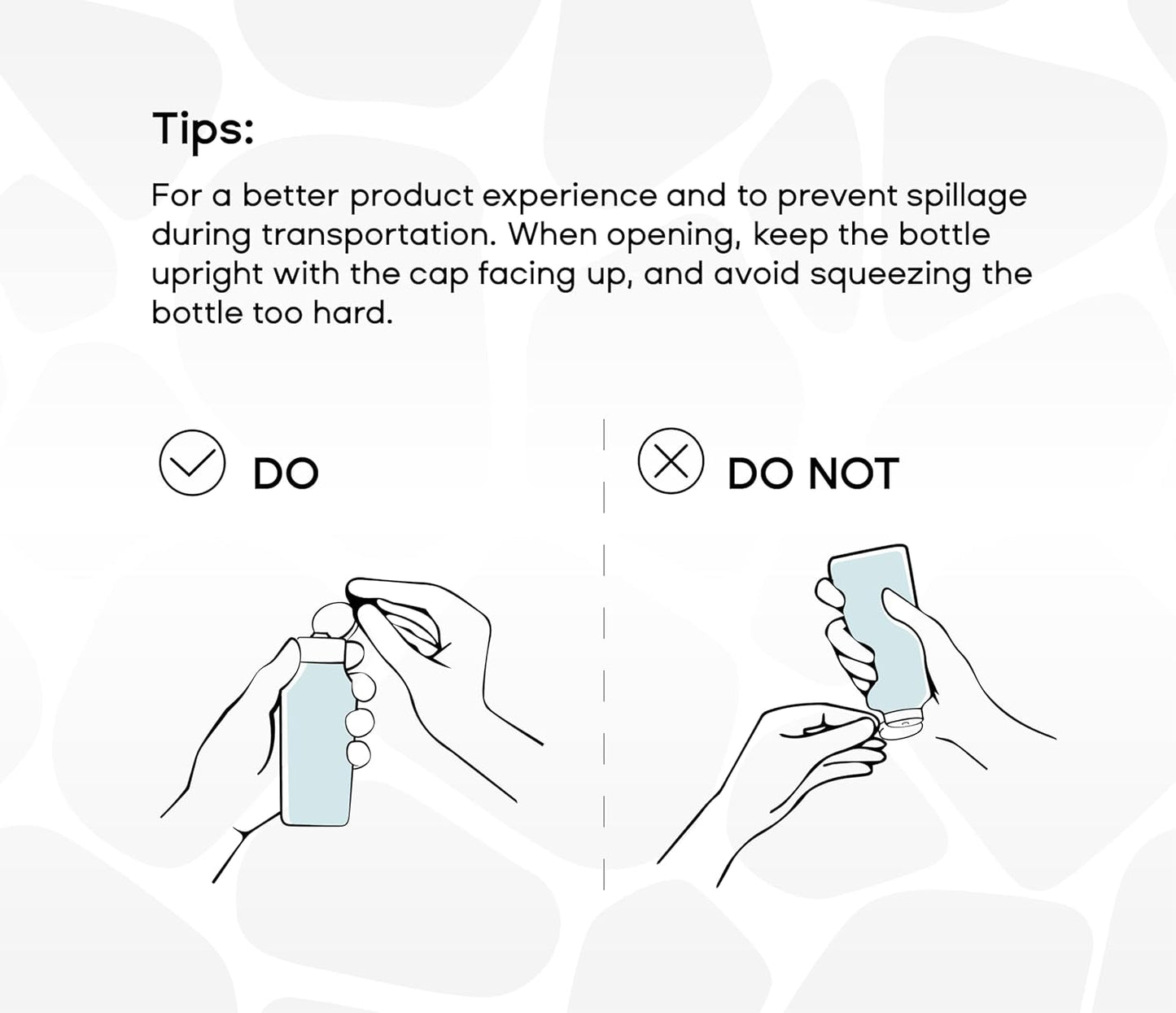 Tips:

For a better product experience and to prevent spillage during transportation. When opening, keep the bottle upright with the cap facing up, and avoid squeezing the bottle too hard.

DO

DO NOT